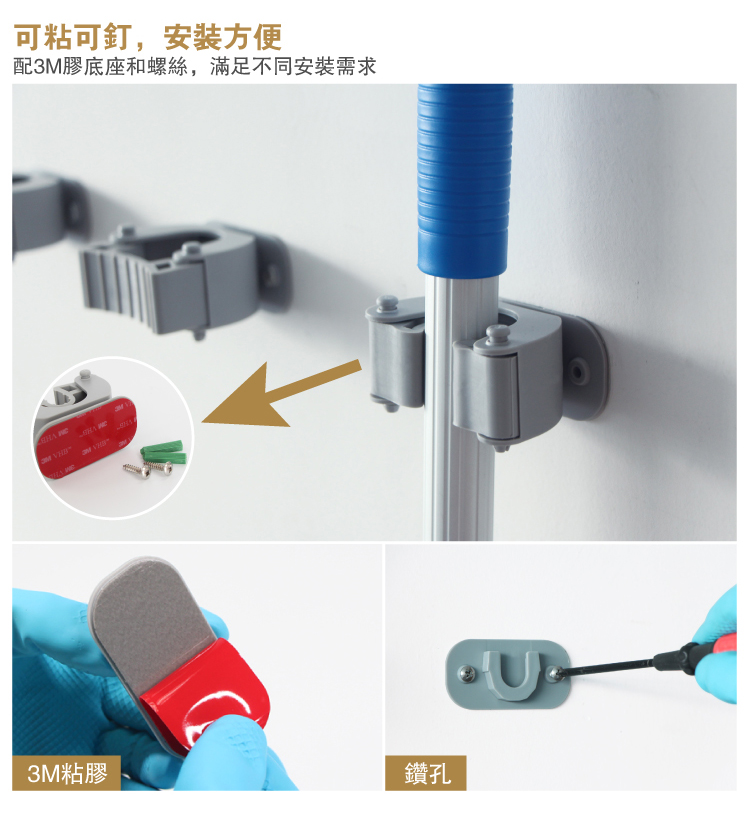 可粘可釘，安裝方便
配3M膠底座和螺絲，滿足不同安裝需求

3M VHB

3M粘膠

鑽孔